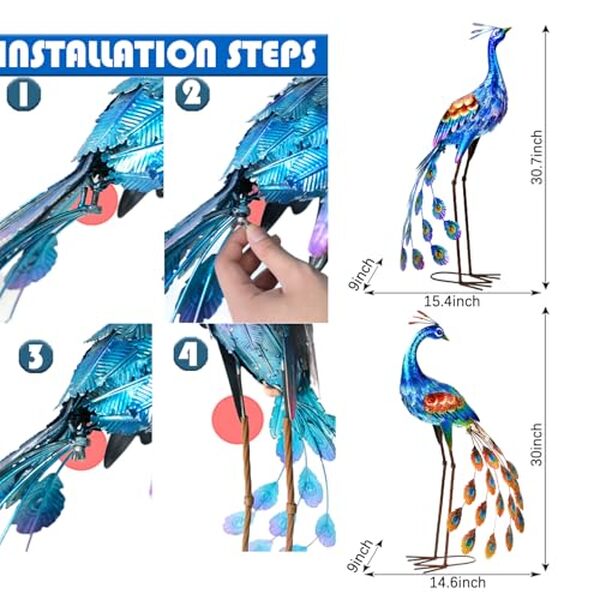 INSTALLATION STEPS

1

2

3

4

30.7inch

9inch

15.4inch

30inch

9inch

14.6inch